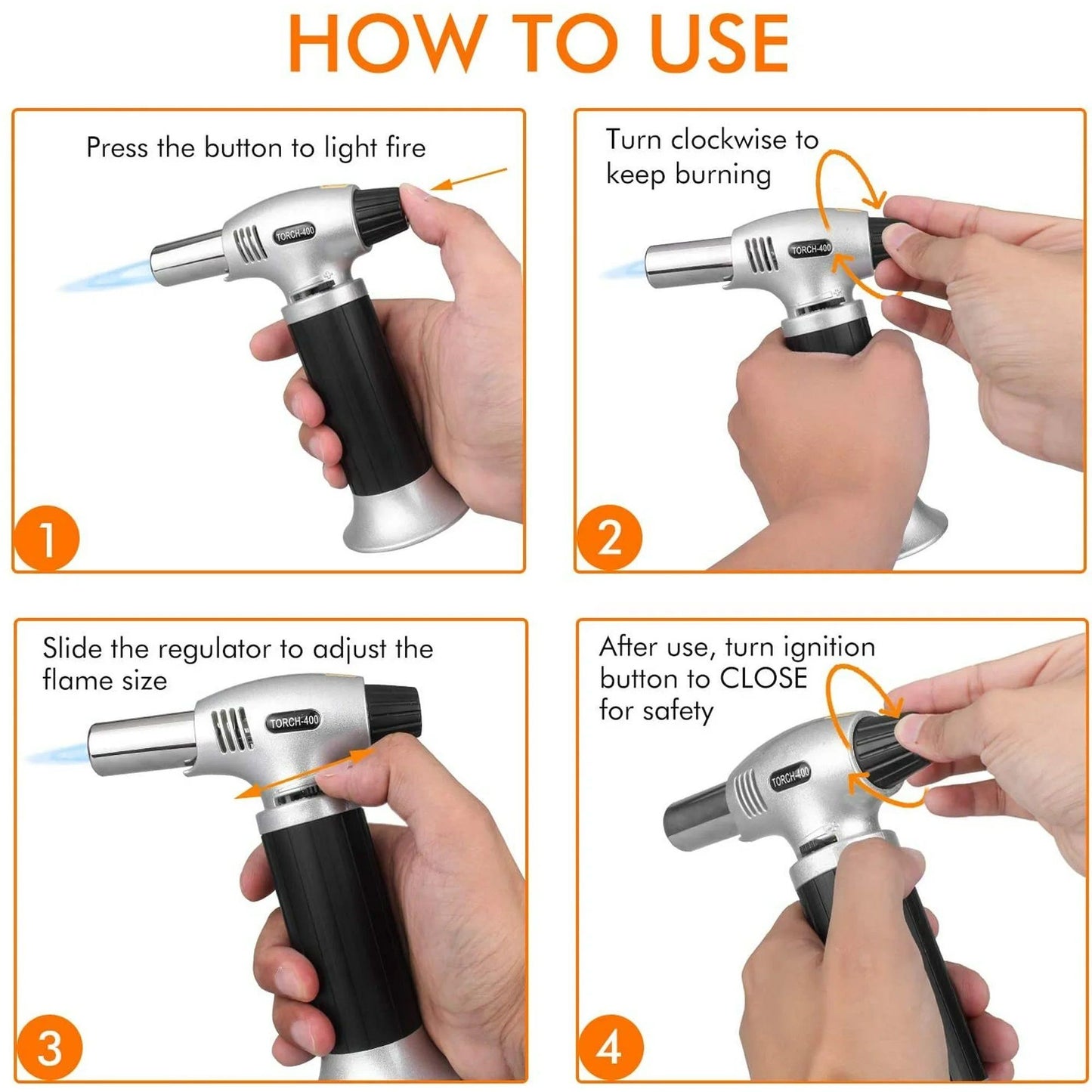 HOW TO USE

Press the button to light fire

TORCH-400

1

Turn clockwise to keep burning

TORCH-400

2

Slide the regulator to adjust the flame size

TORCH-400

3

After use, turn ignition button to CLOSE for safety

TORCH-400

4