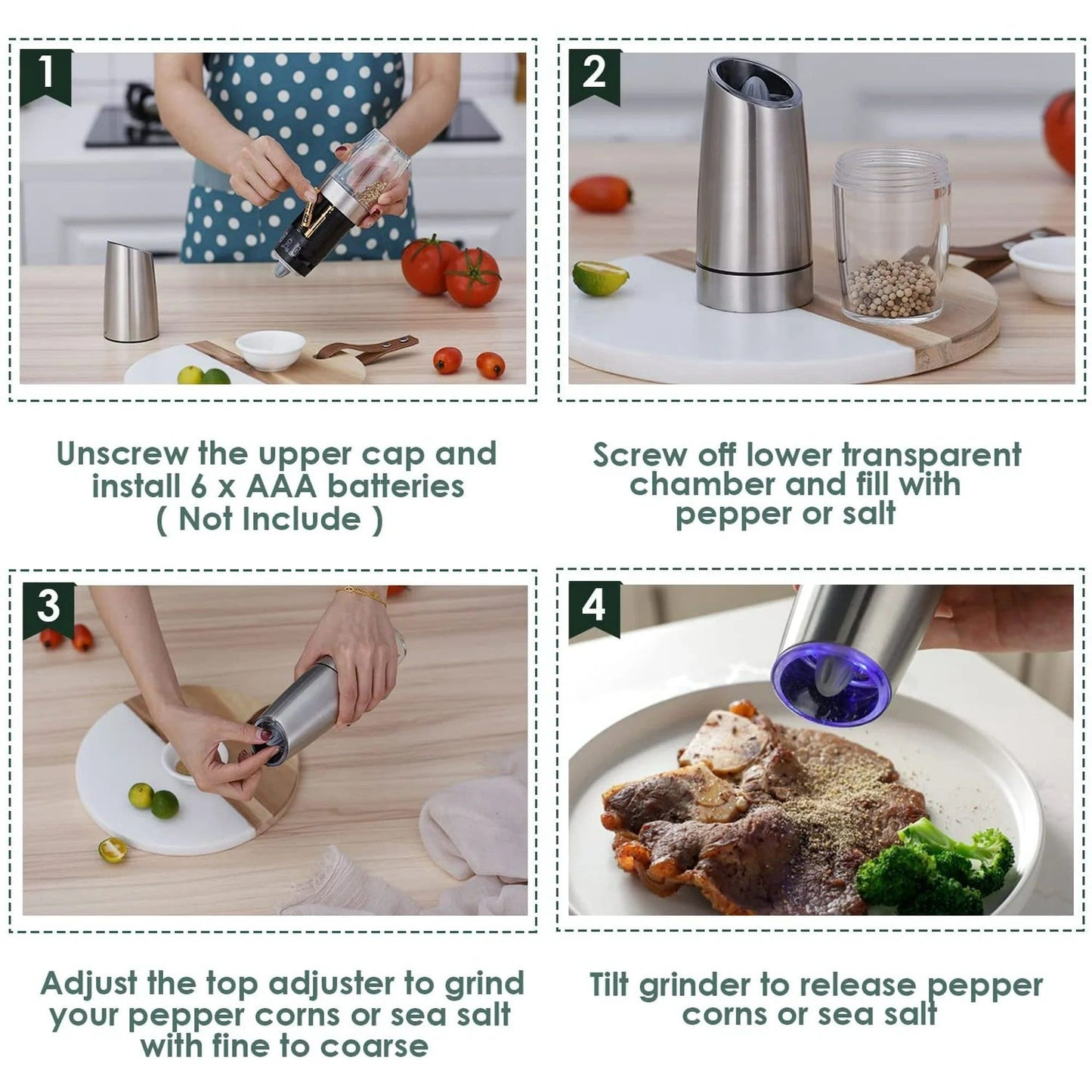 1

Unscrew the upper cap and install 6 x AAA batteries ( Not Include )

2

Screw off lower transparent chamber and fill with pepper or salt

3

Adjust the top adjuster to grind your pepper corns or sea salt with fine to coarse

4

Tilt grinder to release pepper corns or sea salt