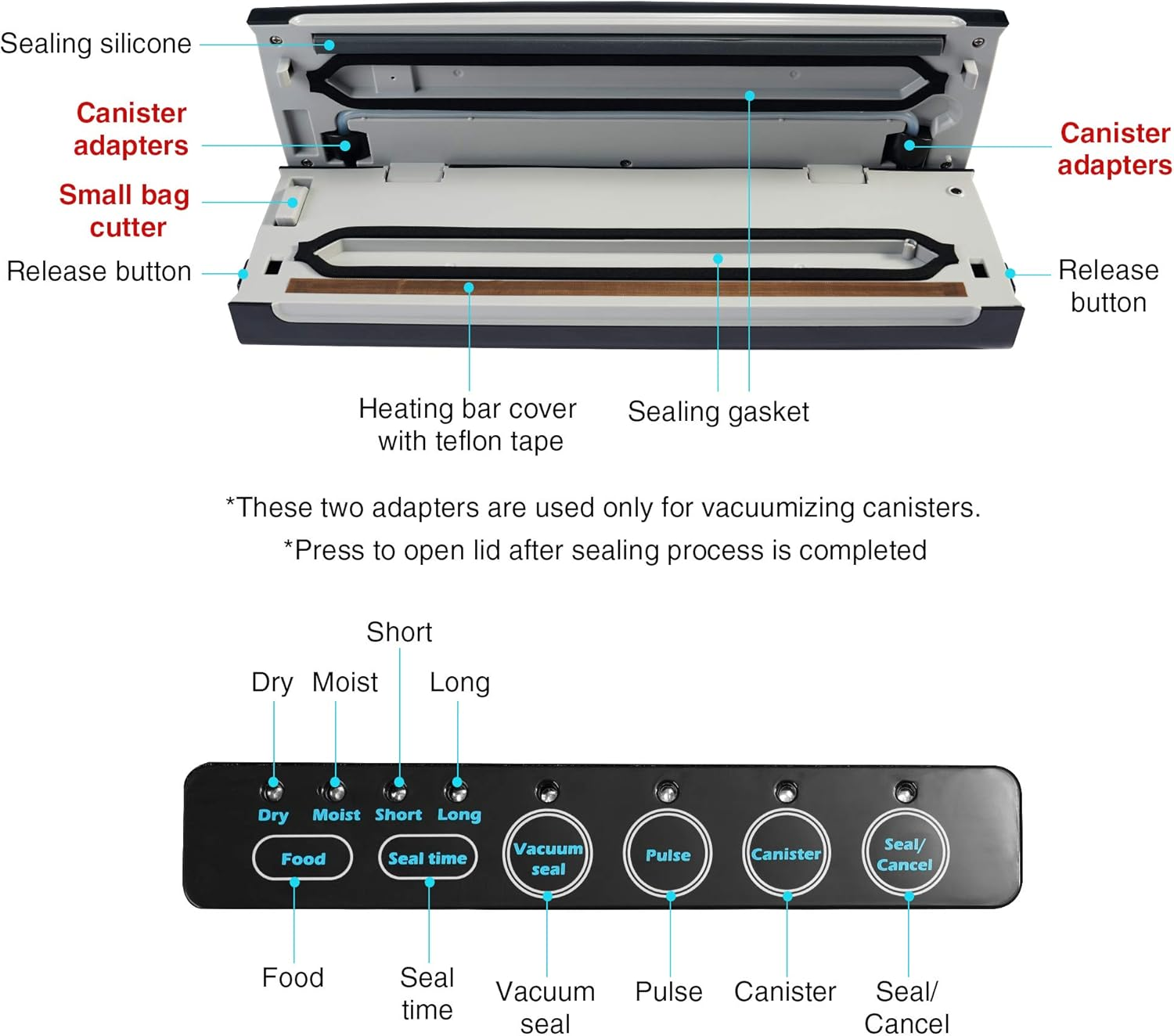 Sealing silicone

Canister adapters

Small bag cutter

Release button

Canister adapters

Release button

Heating bar cover with teflon tape

Sealing gasket

*These two adapters are used only for vacuumizing canisters.

*Press to open lid after sealing process is completed

Short

Dry

Moist

Long

Dry Moist Short Long

Food

Seal time

Vacuum seal

Pulse

Canister

Seal/ Cancel

Food

Seal time

Vacuum seal

Pulse

Canister

Seal/ Cancel