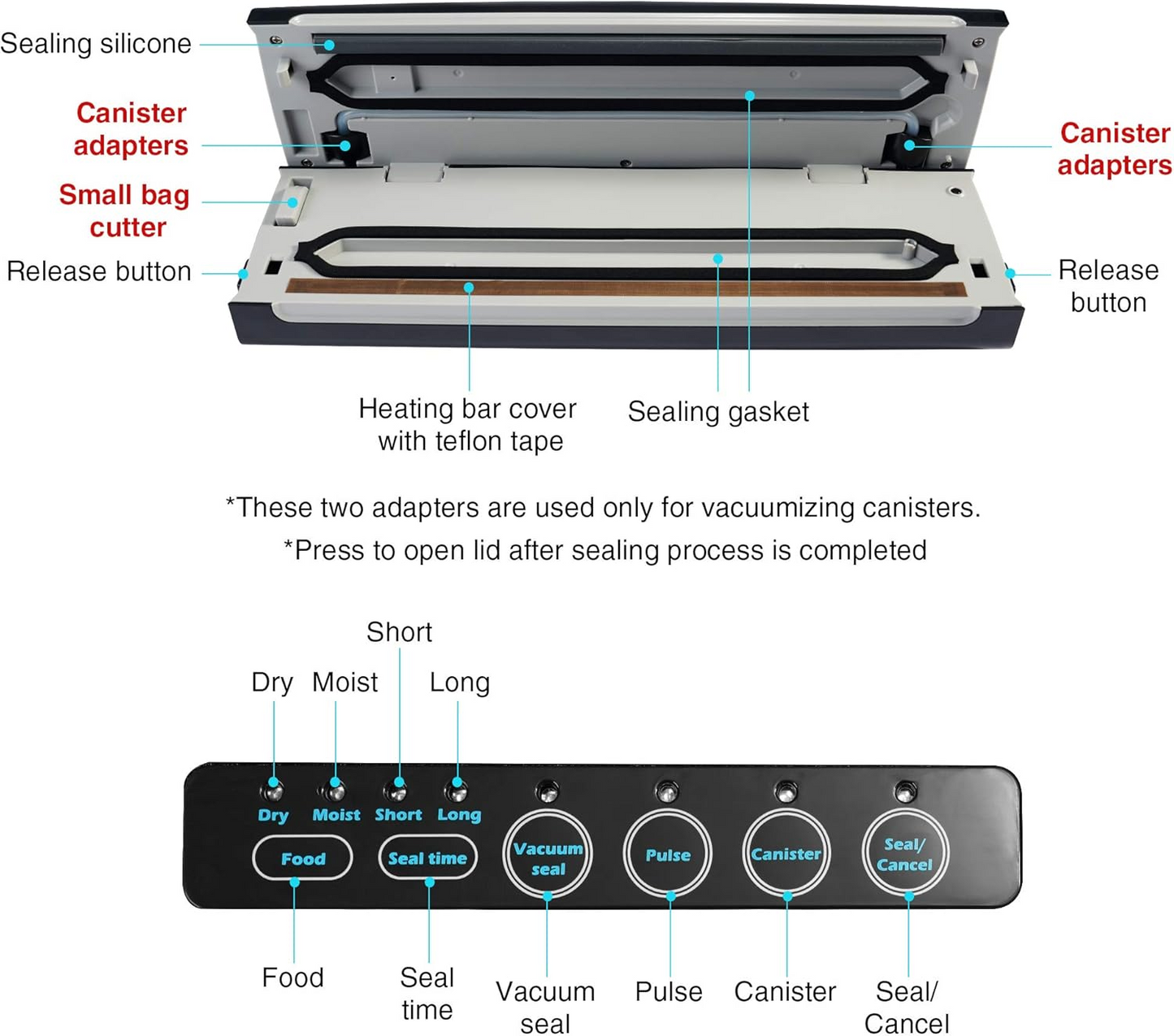 Sealing silicone

Canister adapters

Small bag cutter

Release button

Canister adapters

Release button

Heating bar cover with teflon tape

Sealing gasket

*These two adapters are used only for vacuumizing canisters.

*Press to open lid after sealing process is completed

Short

Dry Moist Long

Dry Moist Short Long

Food Seal time Vacuum seal Pulse Canister Seal/ Cancel

Food

Seal time

Vacuum seal

Pulse

Canister

Seal/ Cancel