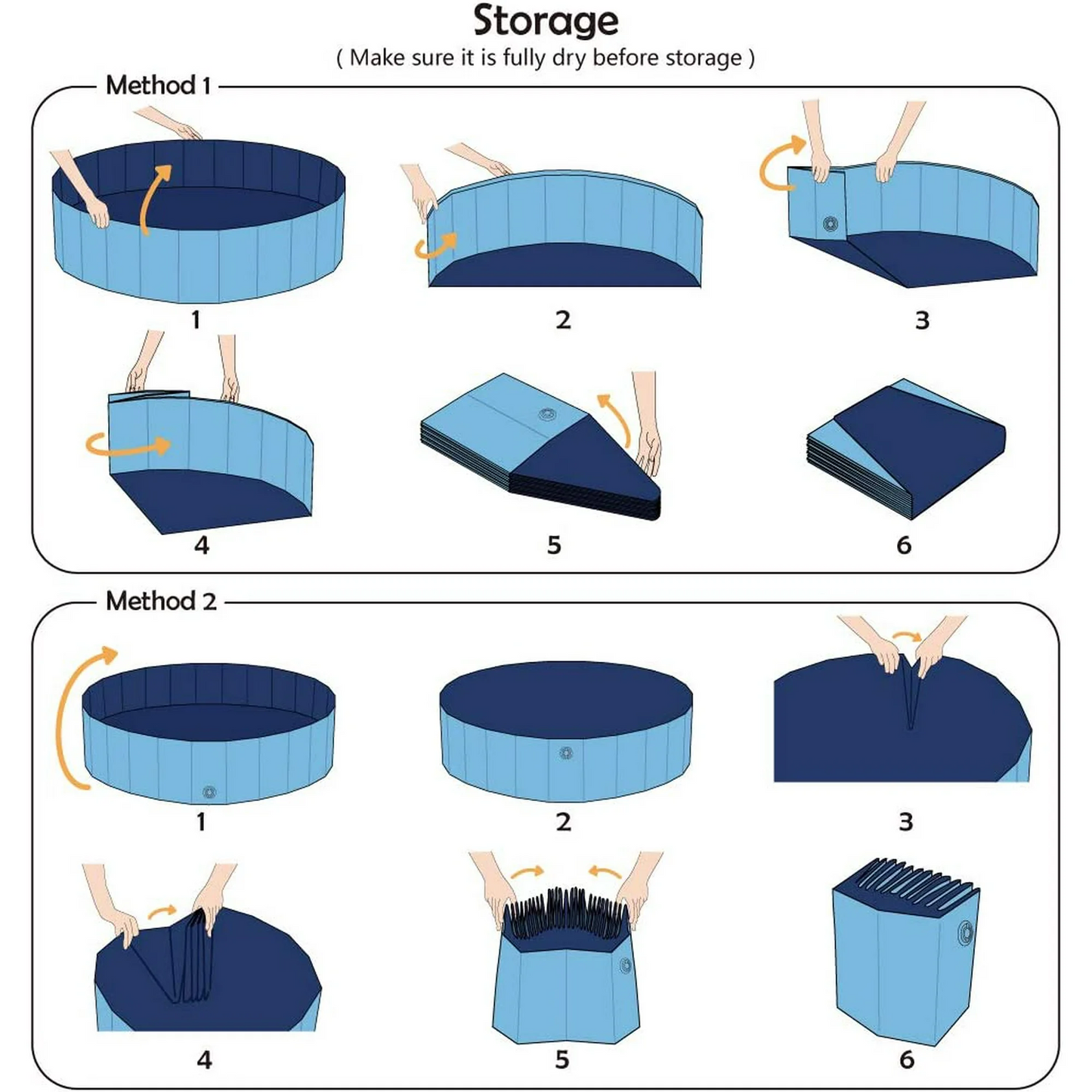 Storage
( Make sure it is fully dry before storage )

Method 1

1

2

3

4

5

6

Method 2

1

2

3

4

5

6