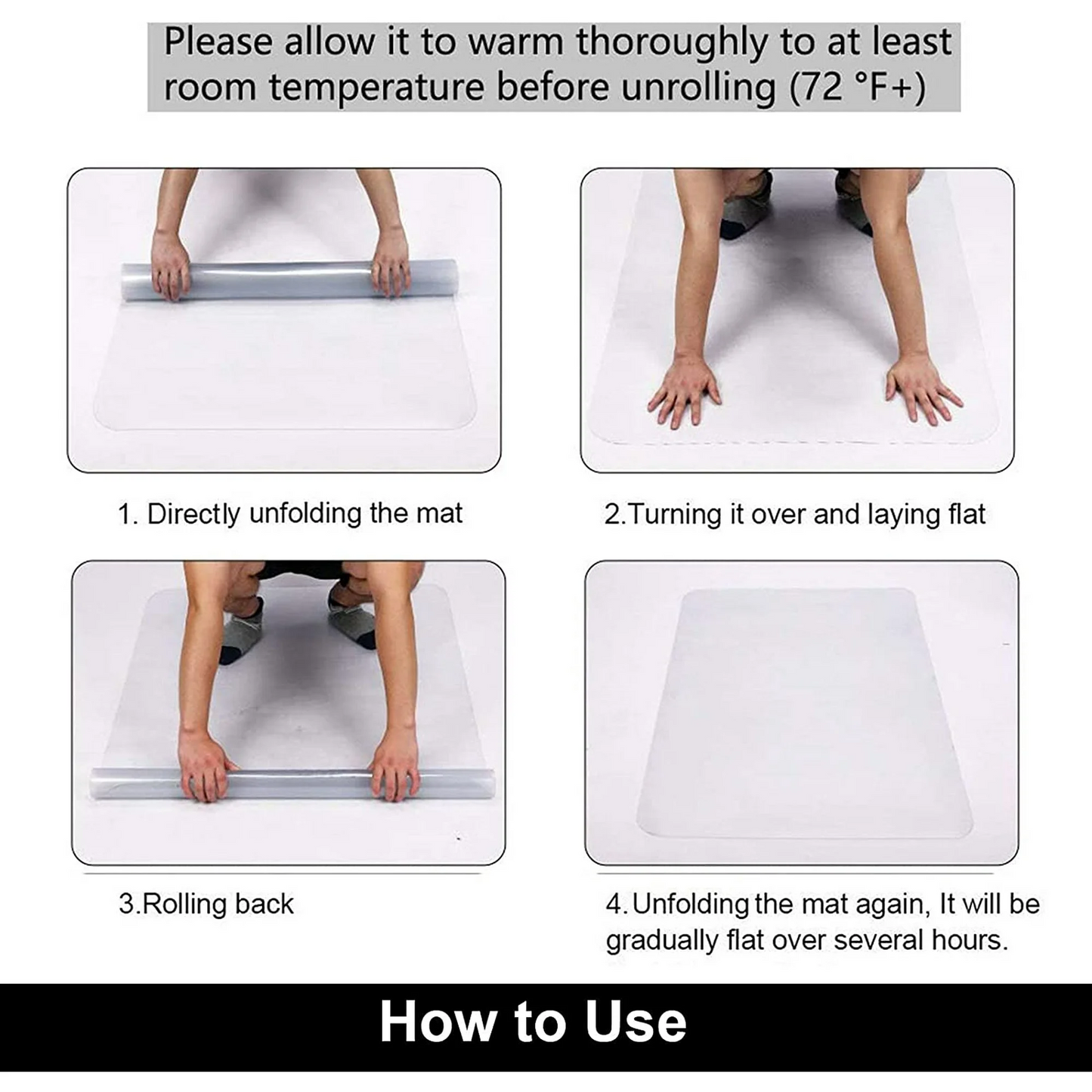 Please allow it to warm thoroughly to at least room temperature before unrolling (72 °F+)

1. Directly unfolding the mat

2.Turning it over and laying flat

3.Rolling back

4.Unfolding the mat again, It will be gradually flat over several hours.

How to Use