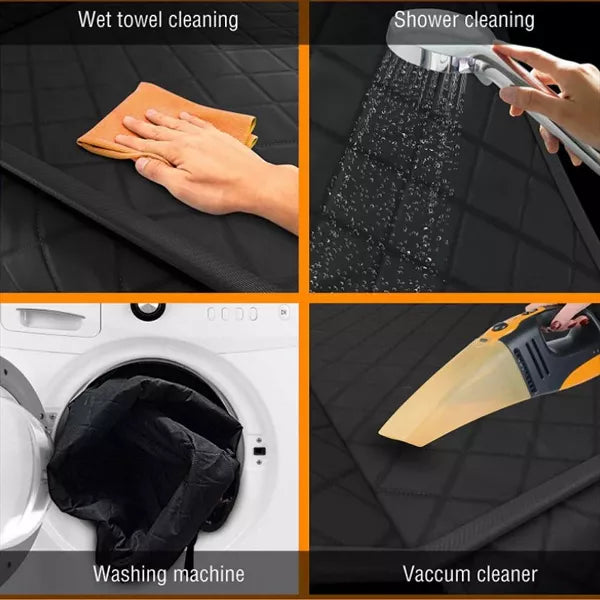 Wet towel cleaning

Shower cleaning

Washing machine

Vaccum cleaner