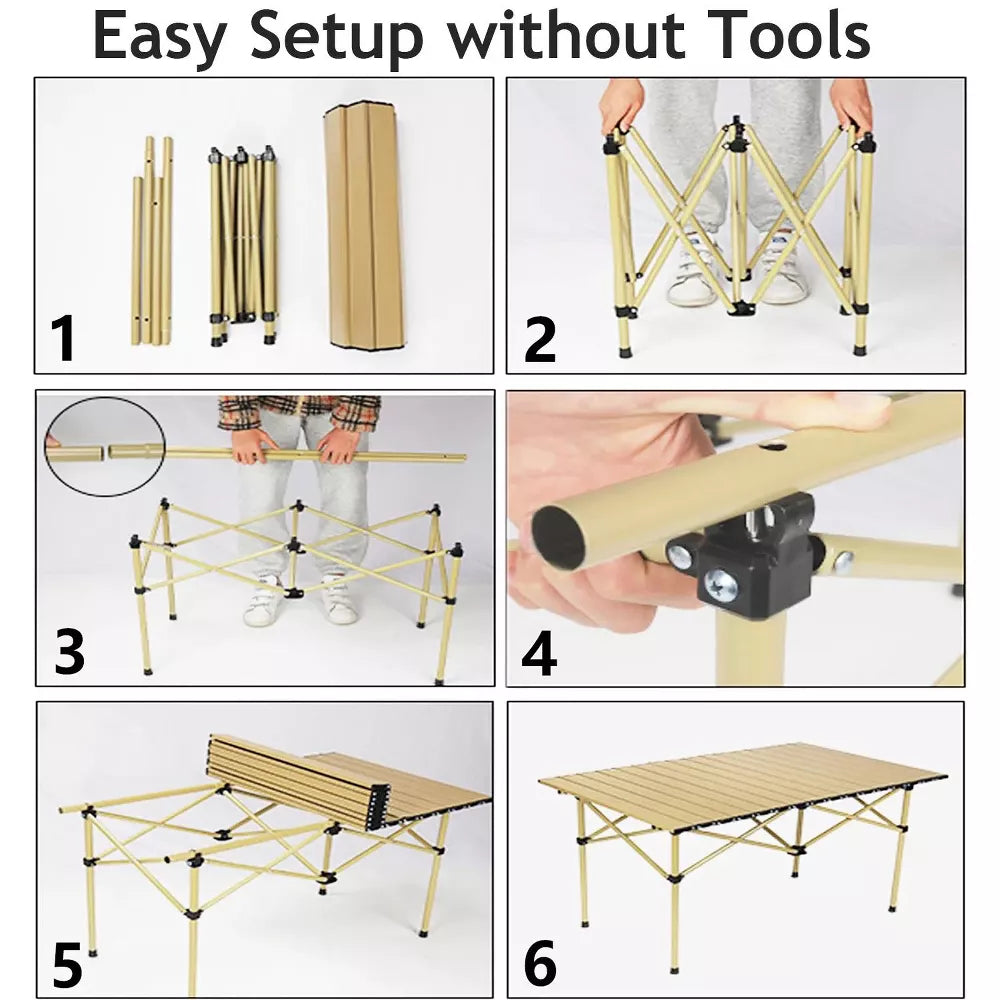 Easy Setup without Tools

1

2

3

4

5

6