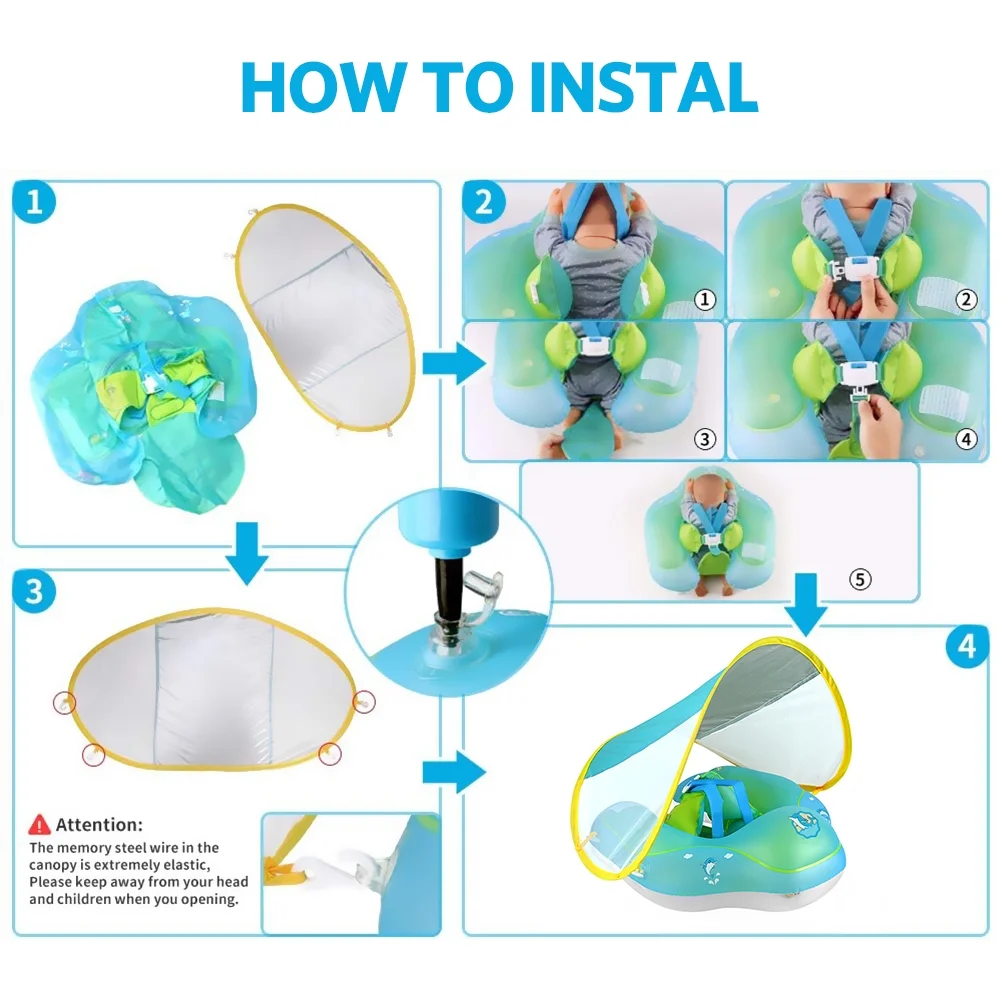 HOW TO INSTAL

1

2

①

②

③

④

⑤

3

4

Attention:
The memory steel wire in the canopy is extremely elastic, Please keep away from your head and children when you opening.