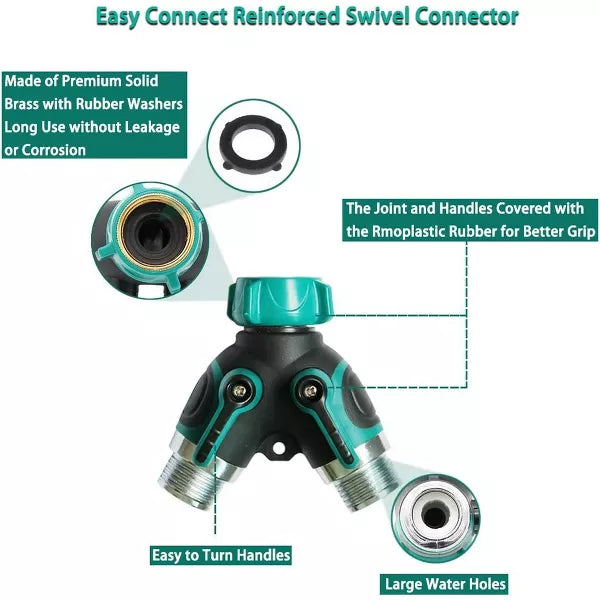 Easy Connect Reinforced Swivel Connector

Made of Premium Solid Brass with Rubber Washers Long Use without Leakage or Corrosion

The Joint and Handles Covered with the Rmoplastic Rubber for Better Grip

Easy to Turn Handles

Large Water Holes